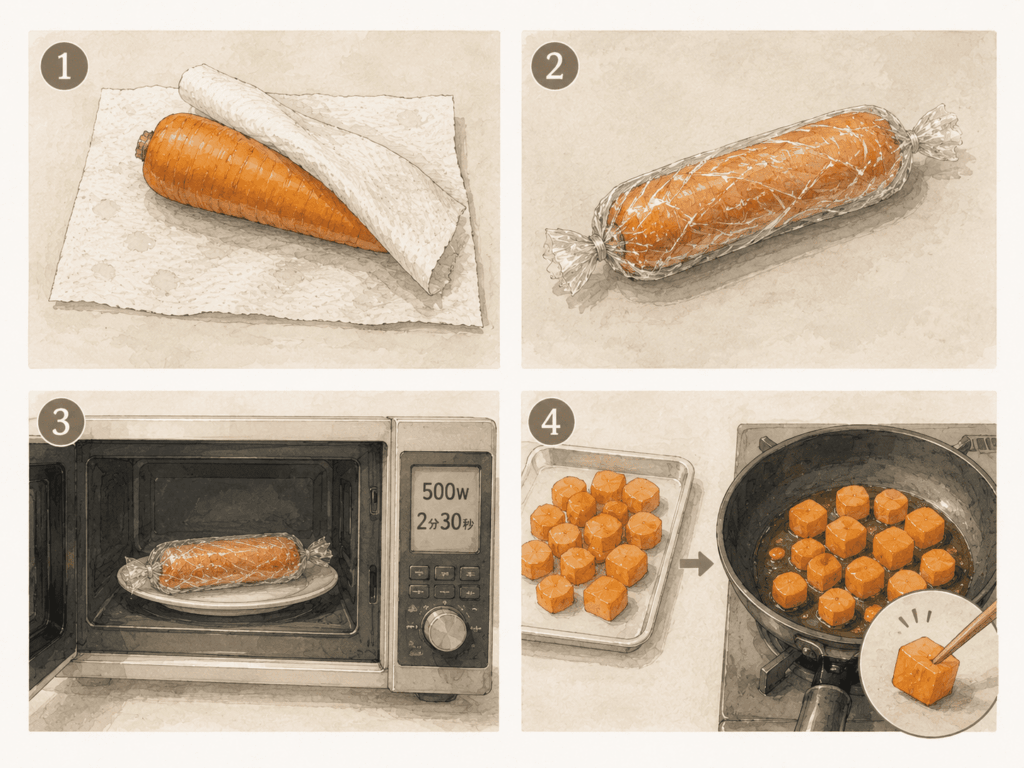 1

2

3

500w
2分30秒

4